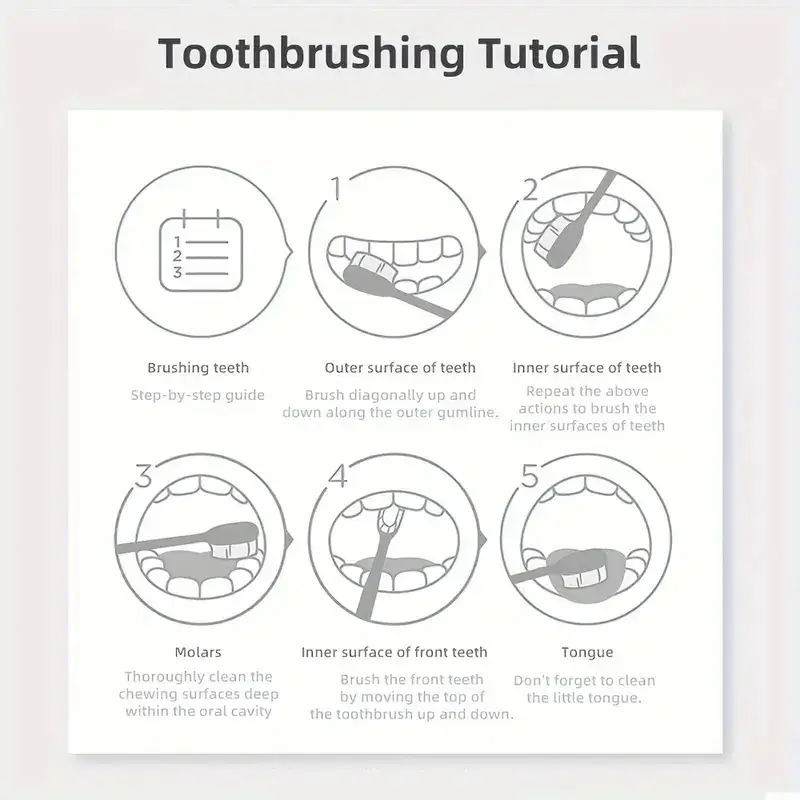 Toothbrushing Tutorial

1
2
3

Brushing teeth
Step-by-step guide

1
Outer surface of teeth
Brush diagonally up and down along the outer gumline.

2
Inner surface of teeth
Repeat the above actions to brush the inner surfaces of teeth

3
Molars
Thoroughly clean the chewing surfaces deep within the oral cavity

4
Inner surface of front teeth
Brush the front teeth by moving the top of the toothbrush up and down.

5
Tongue
Don't forget to clean the little tongue.